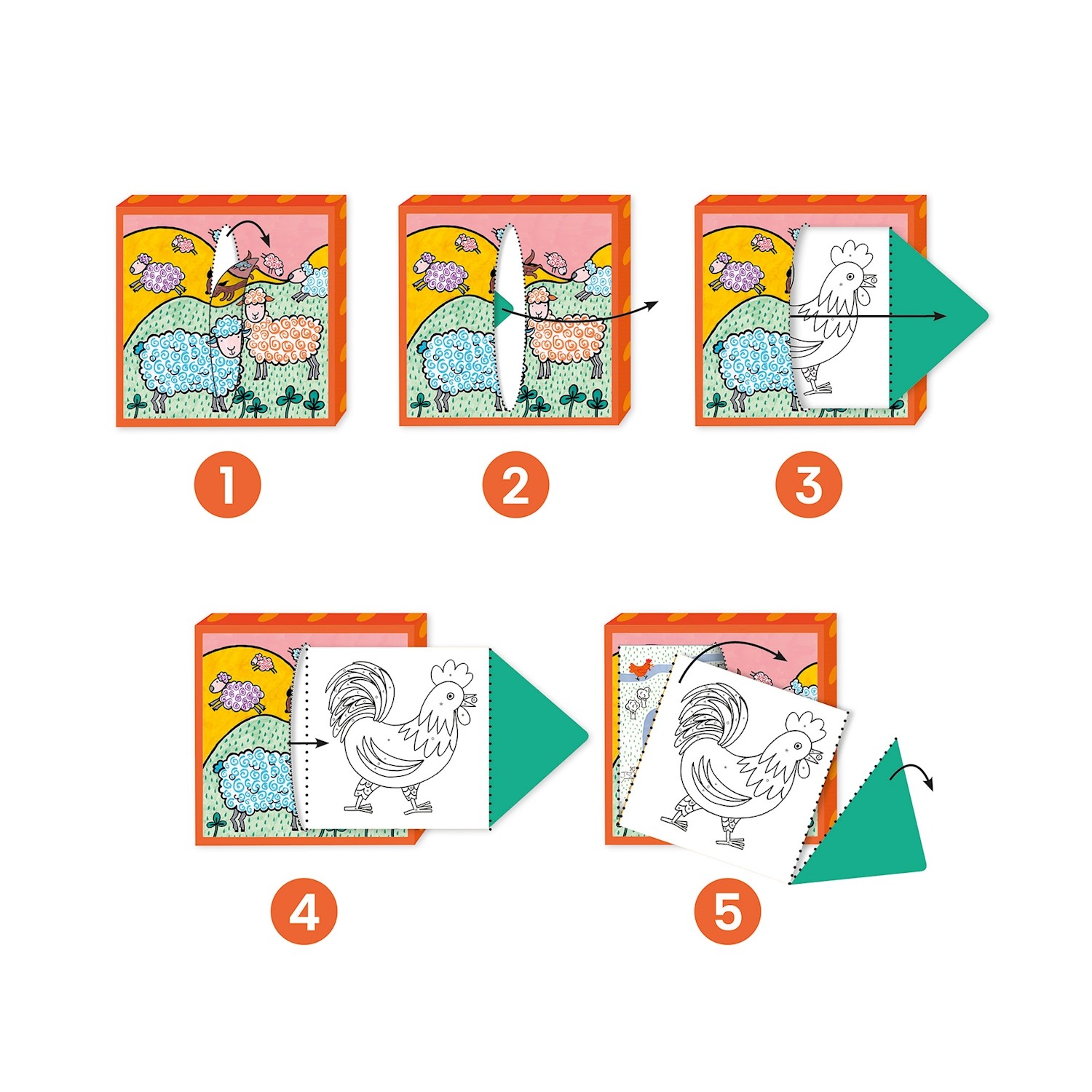 1

2

3

4

5